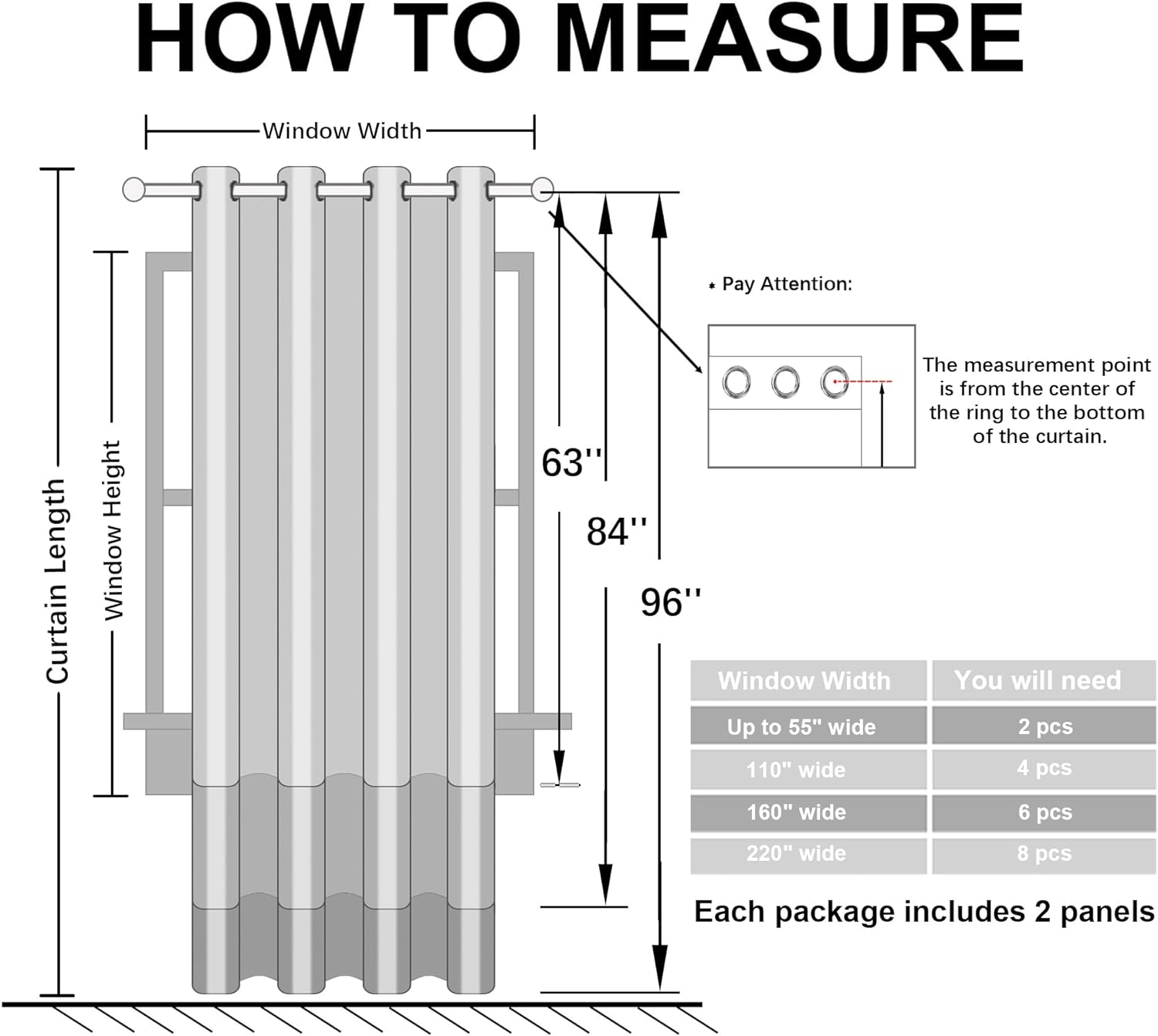 HOW TO MEASURE

Window Width

Curtain Length

Window Height

63''

84''

96''

* Pay Attention:

The measurement point is from the center of the ring to the bottom of the curtain.

| Window Width | You will need |
|---|---|
| Up to 55" wide | 2 pcs |
| 110" wide | 4 pcs |
| 160" wide | 6 pcs |
| 220" wide | 8 pcs |

Each package includes 2 panels