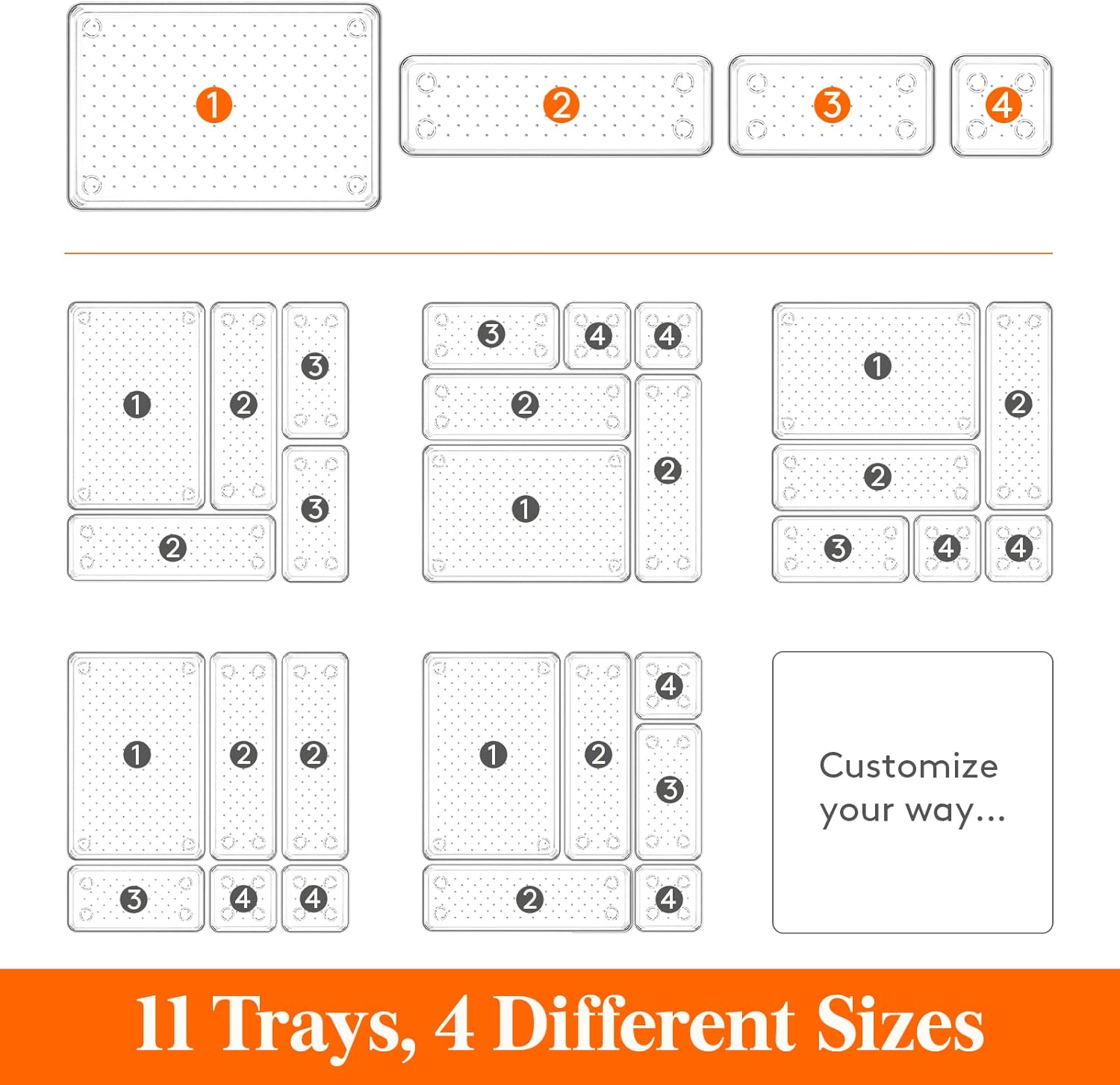 1 2 3 4

1 2 3 3 2

3 4 4 2 2 1

1 2 2 3 4 4

1 2 2 3 4 4

1 2 4 3 2 4

Customize your way...

11 Trays, 4 Different Sizes